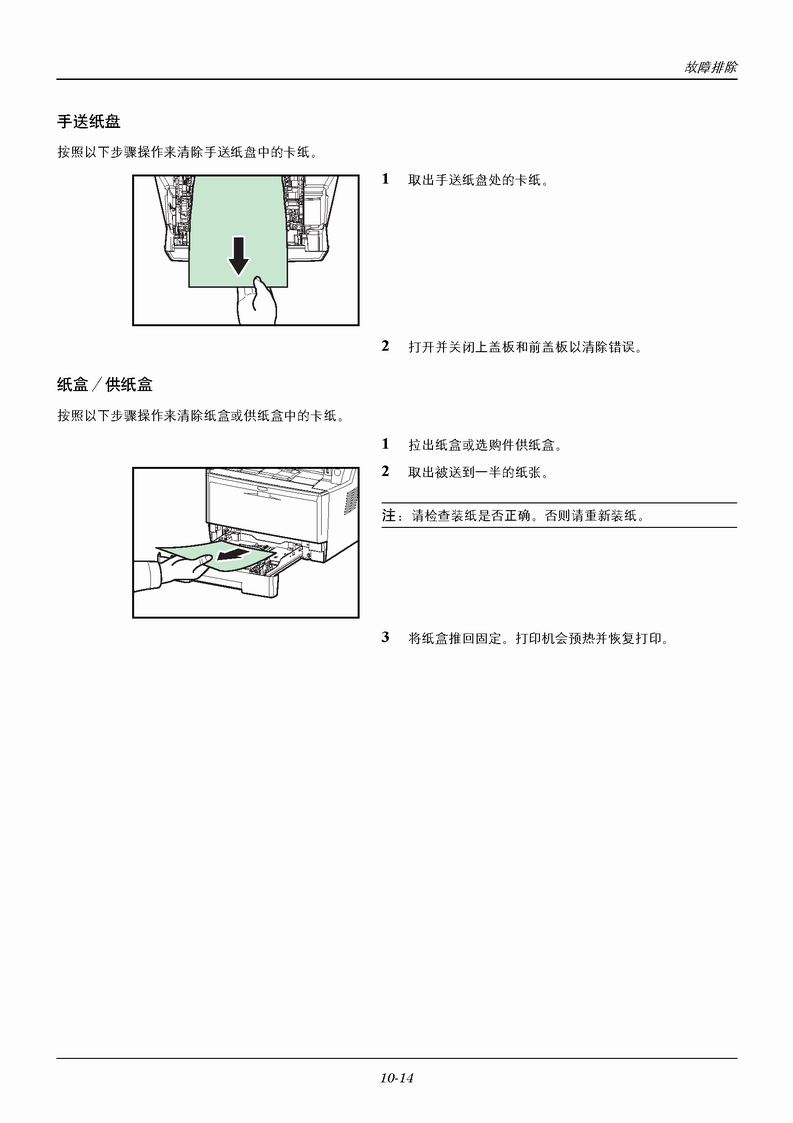 故障排除

手送纸盘

按照以下步骤操作来清除手送纸盘中的卡纸。

1 取出手送纸盘处的卡纸。

2 打开并关闭上盖板和前盖板以清除错误。

纸盒／供纸盒

按照以下步骤操作来清除纸盒或供纸盒中的卡纸。

1 拉出纸盒或选购件供纸盒。

2 取出被送到一半的纸张。

注：请检查装纸是否正确。否则请重新装纸。

3 将纸盒推回固定。打印机会预热并恢复打印。

10-14