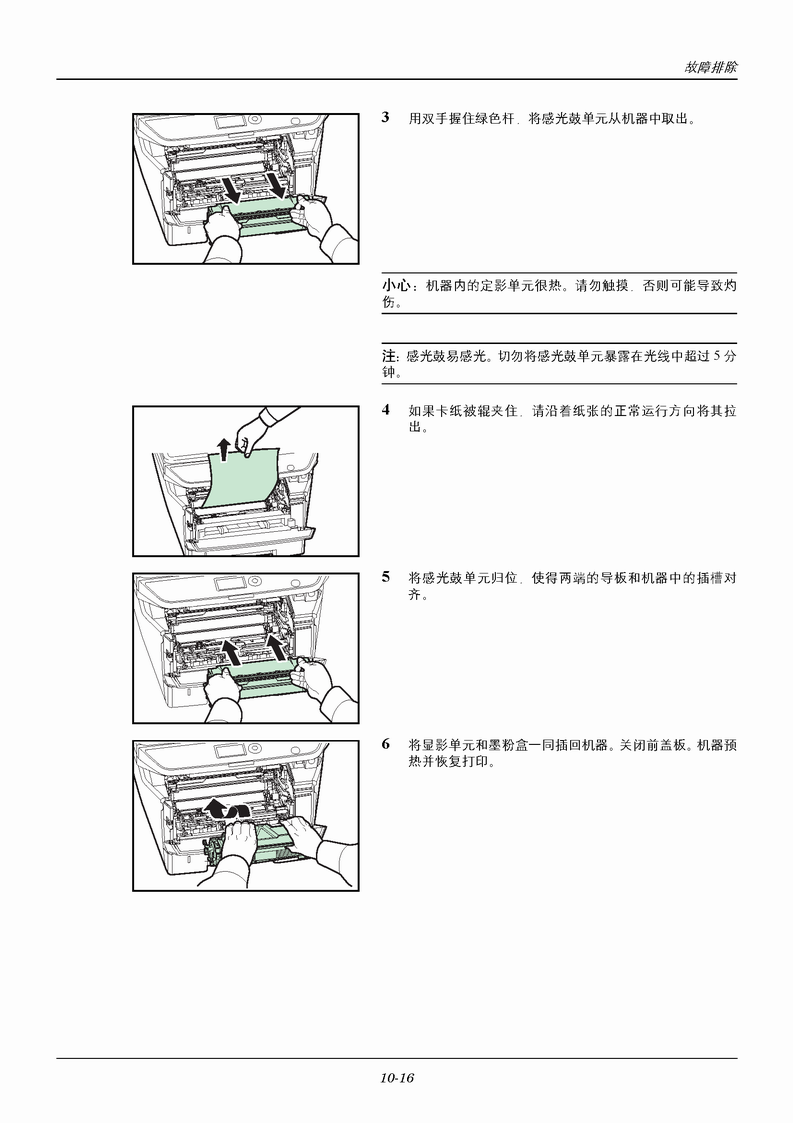 故障排除

3 用双手握住绿色杆，将感光鼓单元从机器中取出。

小心：机器内的定影单元很热。请勿触摸，否则可能导致灼伤。

注：感光鼓易感光。切勿将感光鼓单元暴露在光线中超过 5 分钟。

4 如果卡纸被辊夹住，请沿着纸张的正常运行方向将其拉出。

5 将感光鼓单元归位，使得两端的导板和机器中的插槽对齐。

6 将显影单元和墨粉盒一同插回机器。关闭前盖板。机器预热并恢复打印。

10-16